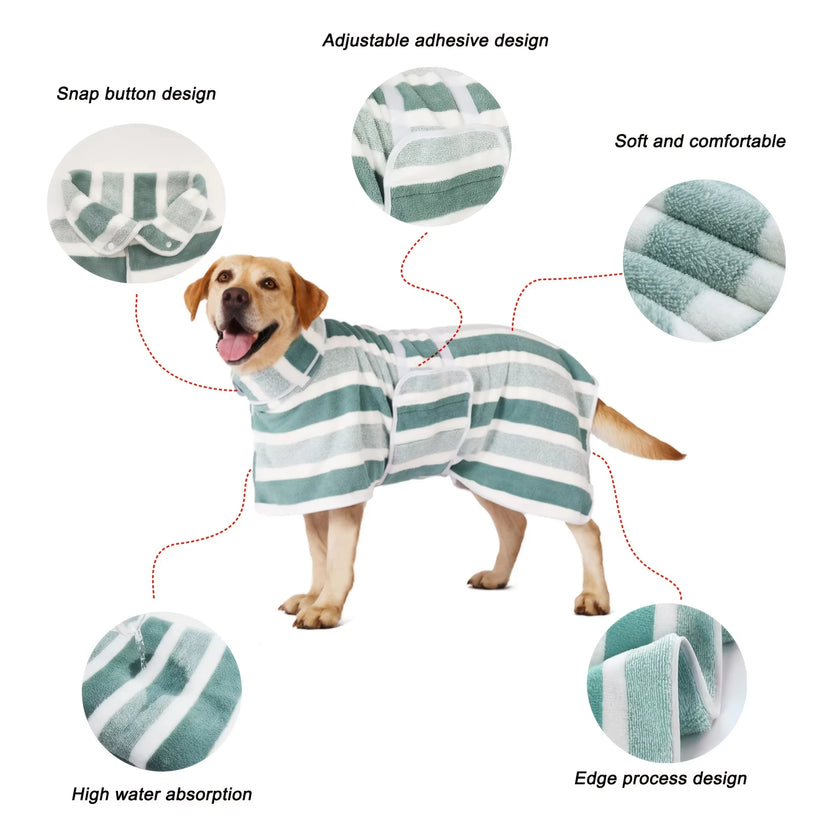 Adjustable adhesive design

Snap button design

Soft and comfortable

High water absorption

Edge process design